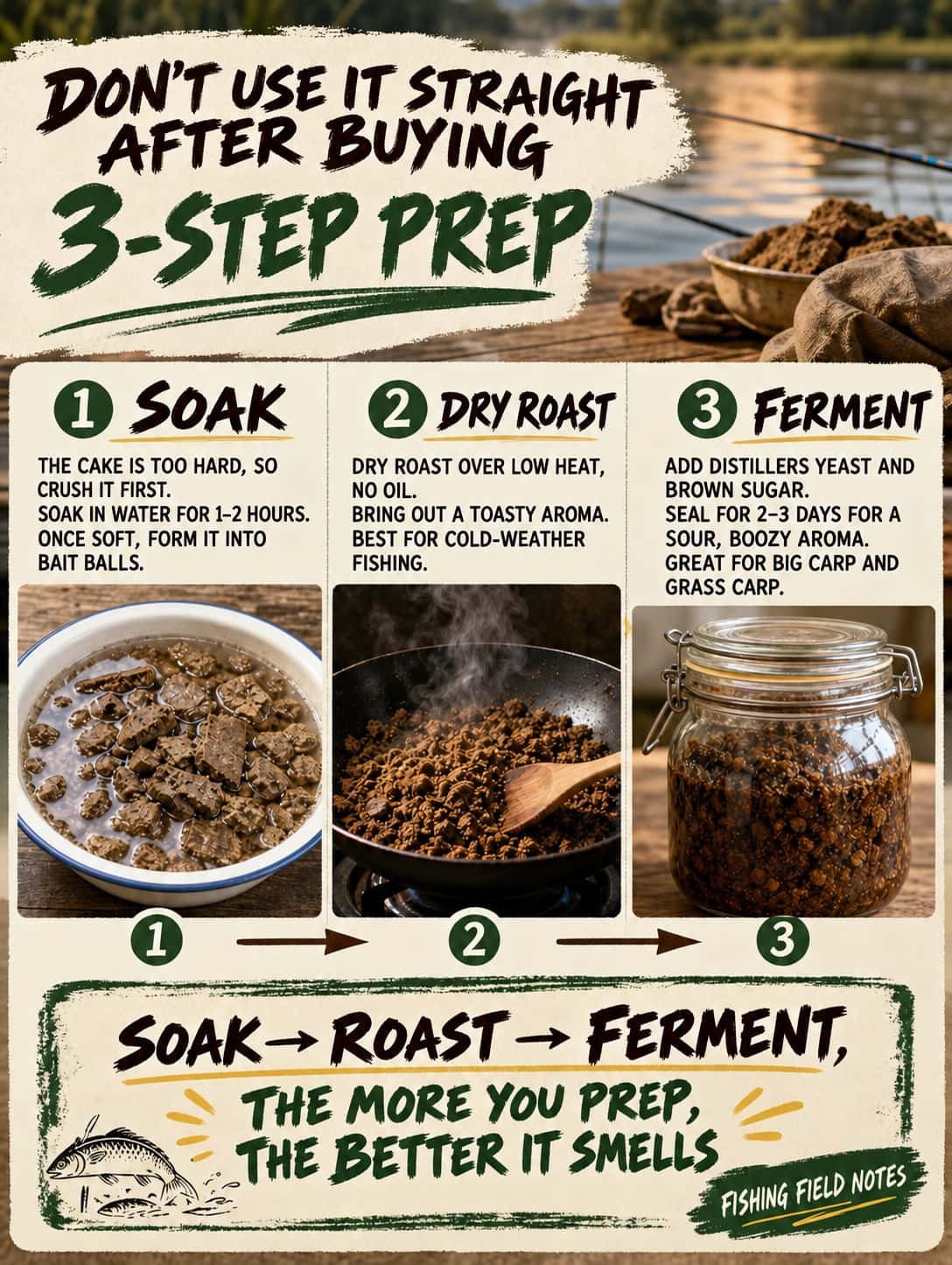 DON'T USE IT STRAIGHT AFTER BUYING

3-STEP PREP

1 SOAK

THE CAKE IS TOO HARD, SO CRUSH IT FIRST.
SOAK IN WATER FOR 1–2 HOURS.
ONCE SOFT, FORM IT INTO BAIT BALLS.

2 DRY ROAST

DRY ROAST OVER LOW HEAT, NO OIL.
BRING OUT A TOASTY AROMA.
BEST FOR COLD-WEATHER FISHING.

3 FERMENT

ADD DISTILLERS YEAST AND BROWN SUGAR.
SEAL FOR 2–3 DAYS FOR A SOUR, BOOZY AROMA.
GREAT FOR BIG CARP AND GRASS CARP.

1 → 2 → 3

SOAK → ROAST → FERMENT,

THE MORE YOU PREP, THE BETTER IT SMELLS

FISHING FIELD NOTES